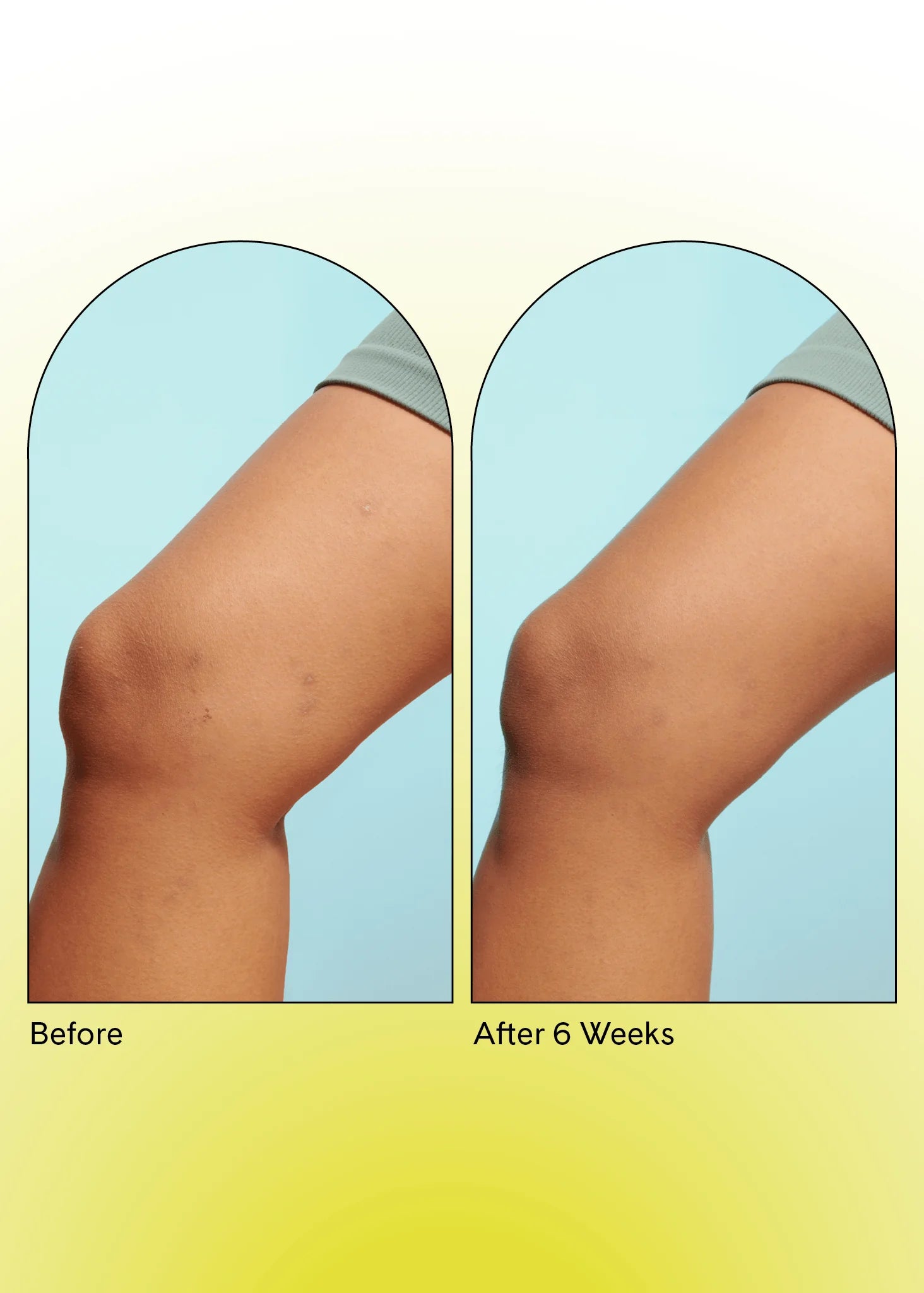 Before

After 6 Weeks